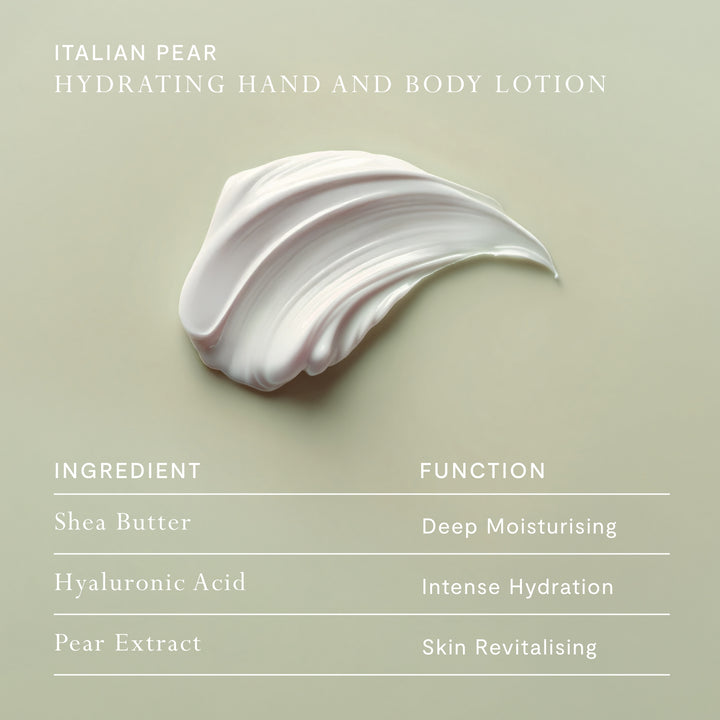 ITALIAN PEAR
HYDRATING HAND AND BODY LOTION

| INGREDIENT | FUNCTION |
|---|---|
| Shea Butter | Deep Moisturising |
| Hyaluronic Acid | Intense Hydration |
| Pear Extract | Skin Revitalising |