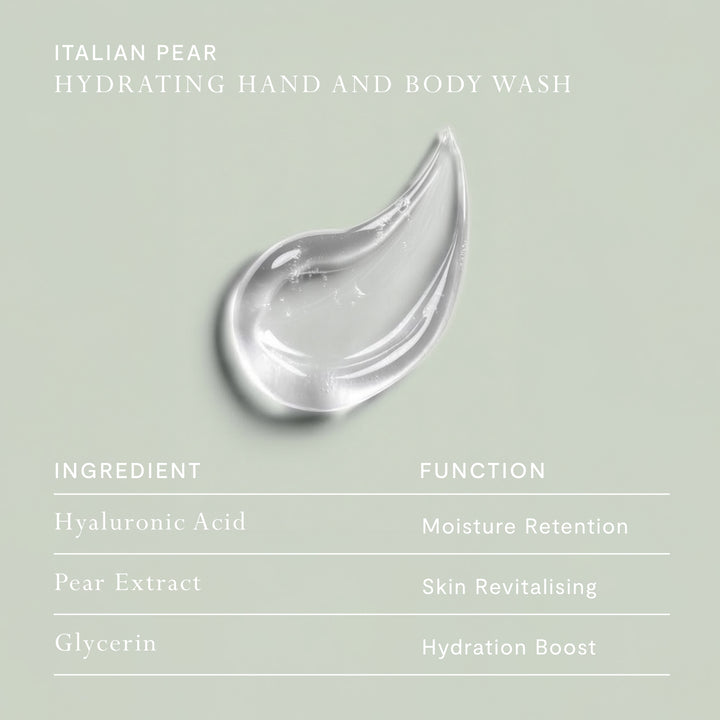 ITALIAN PEAR
HYDRATING HAND AND BODY WASH

| INGREDIENT | FUNCTION |
|---|---|
| Hyaluronic Acid | Moisture Retention |
| Pear Extract | Skin Revitalising |
| Glycerin | Hydration Boost |