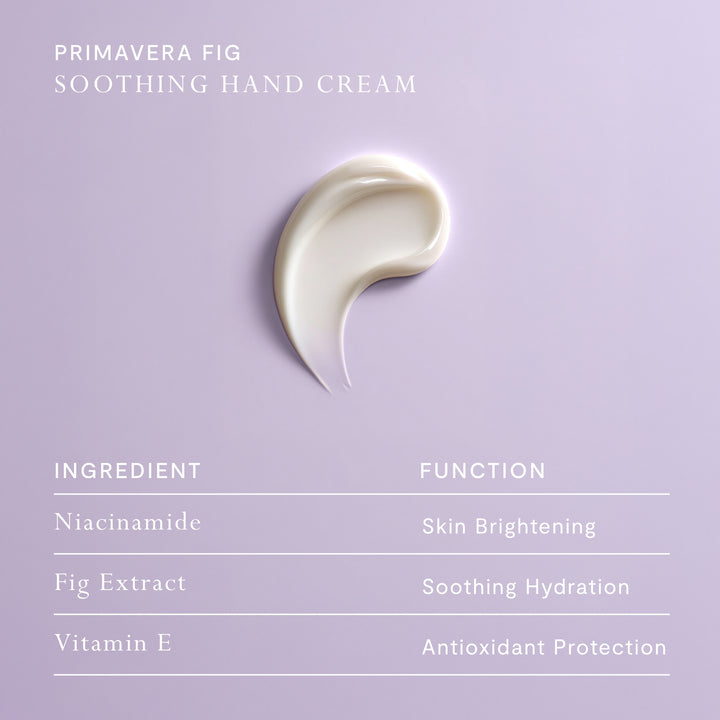 PRIMAVERA FIG
SOOTHING HAND CREAM

| INGREDIENT | FUNCTION |
|---|---|
| Niacinamide | Skin Brightening |
| Fig Extract | Soothing Hydration |
| Vitamin E | Antioxidant Protection |