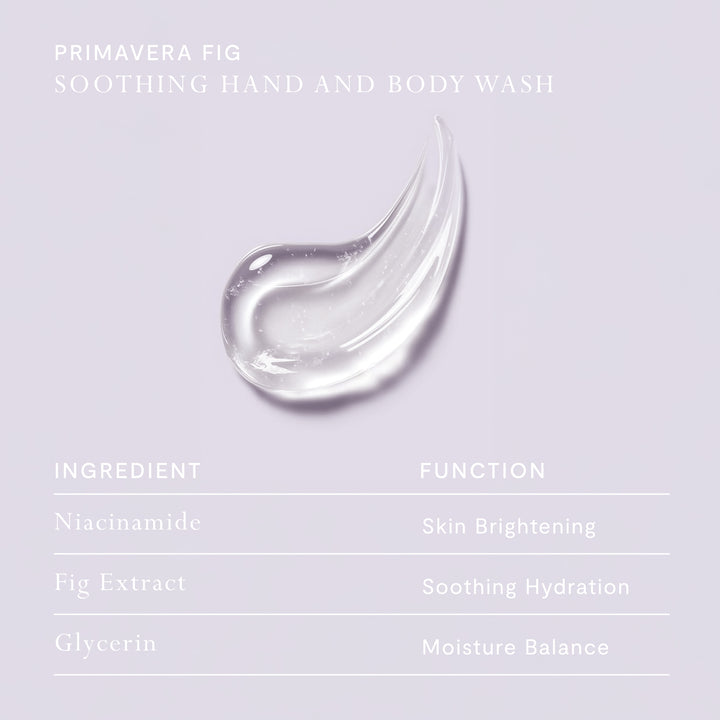 PRIMAVERA FIG
SOOTHING HAND AND BODY WASH

| INGREDIENT | FUNCTION |
|---|---|
| Niacinamide | Skin Brightening |
| Fig Extract | Soothing Hydration |
| Glycerin | Moisture Balance |