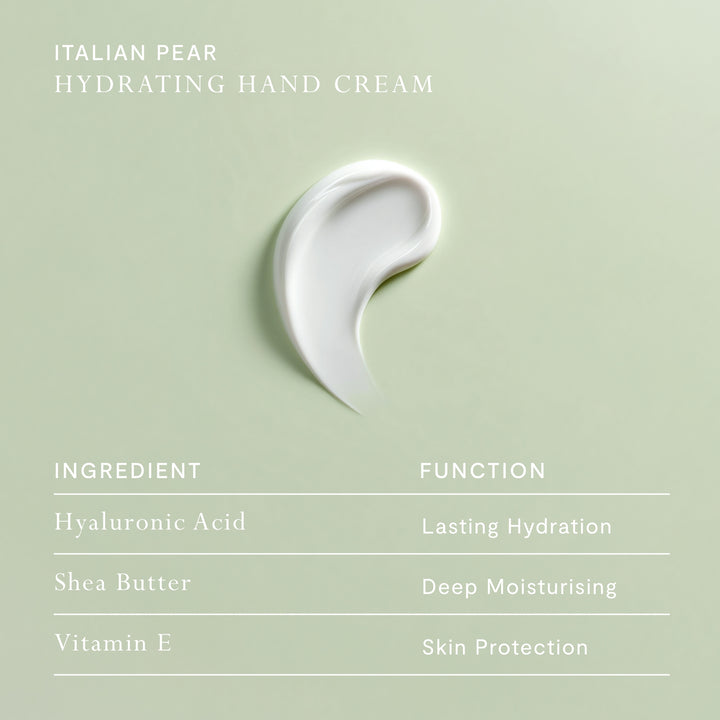 ITALIAN PEAR
HYDRATING HAND CREAM

| INGREDIENT | FUNCTION |
|---|---|
| Hyaluronic Acid | Lasting Hydration |
| Shea Butter | Deep Moisturising |
| Vitamin E | Skin Protection |