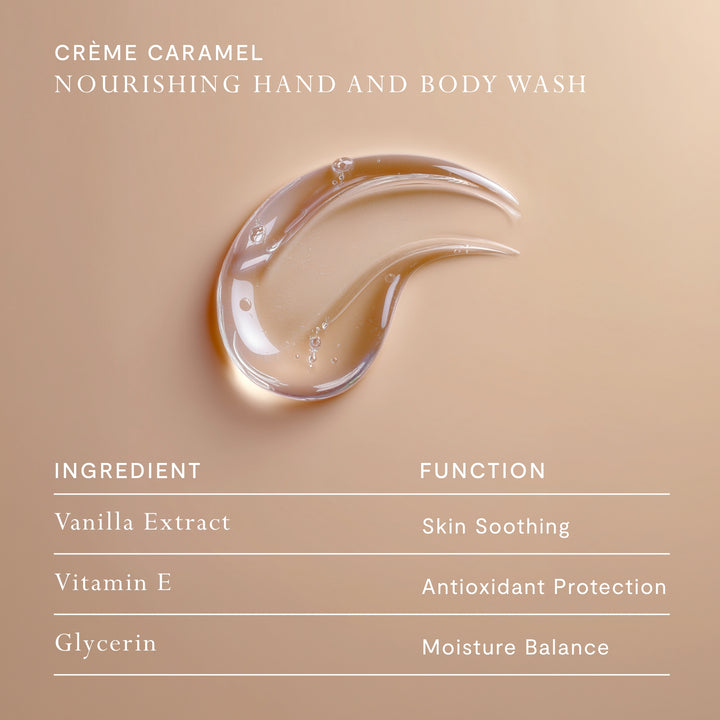 CRÈME CARAMEL
NOURISHING HAND AND BODY WASH

| INGREDIENT | FUNCTION |
|---|---|
| Vanilla Extract | Skin Soothing |
| Vitamin E | Antioxidant Protection |
| Glycerin | Moisture Balance |