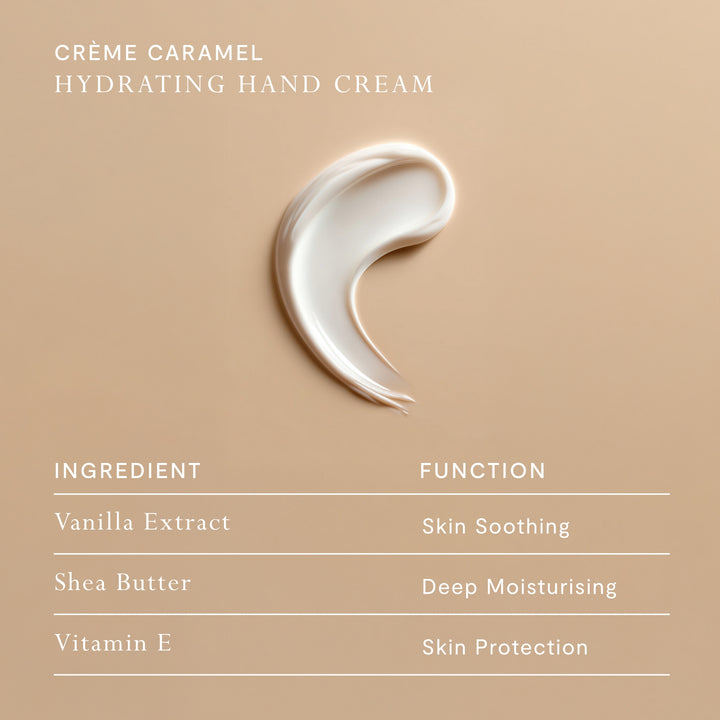 CRÈME CARAMEL
HYDRATING HAND CREAM

| INGREDIENT | FUNCTION |
|---|---|
| Vanilla Extract | Skin Soothing |
| Shea Butter | Deep Moisturising |
| Vitamin E | Skin Protection |