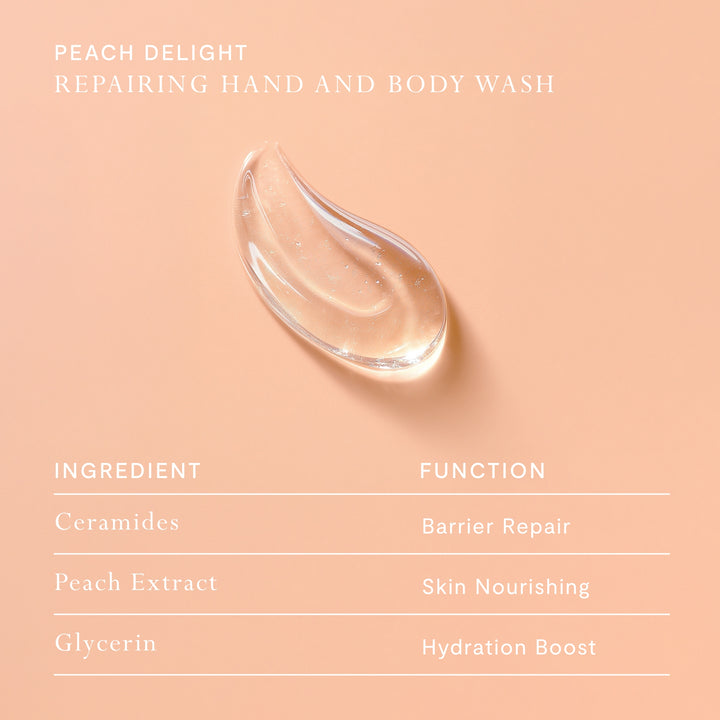 PEACH DELIGHT
REPAIRING HAND AND BODY WASH

| INGREDIENT | FUNCTION |
|---|---|
| Ceramides | Barrier Repair |
| Peach Extract | Skin Nourishing |
| Glycerin | Hydration Boost |