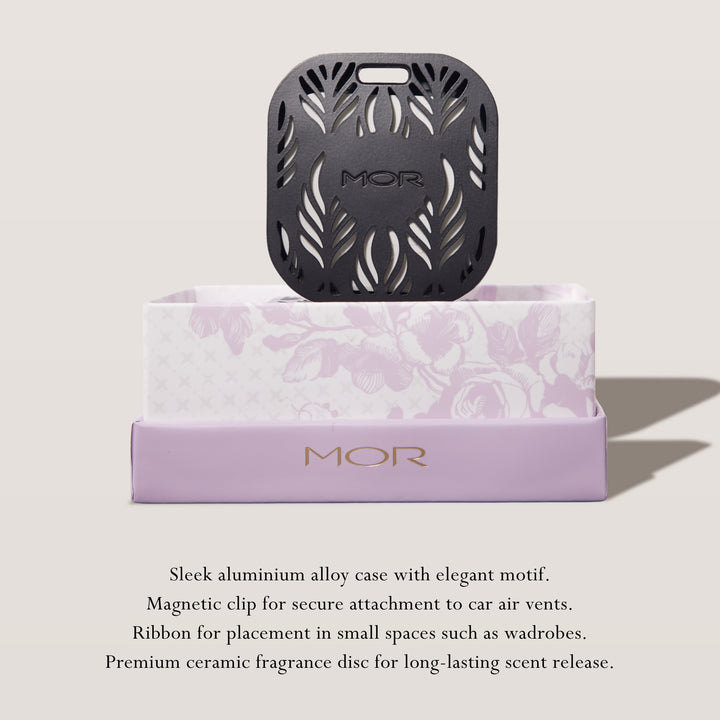 MOR

MOR

Sleek aluminium alloy case with elegant motif.
Magnetic clip for secure attachment to car air vents.
Ribbon for placement in small spaces such as wadrobes.
Premium ceramic fragrance disc for long-lasting scent release.