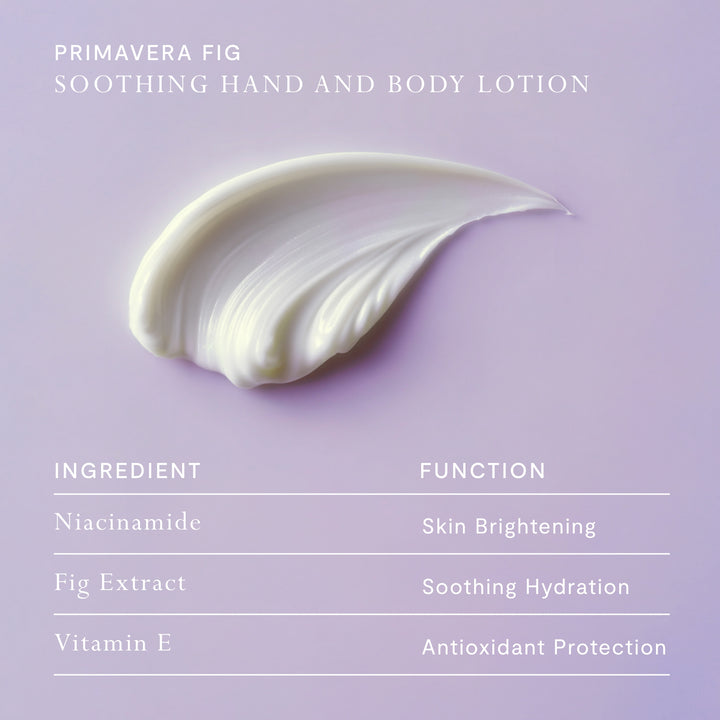 PRIMAVERA FIG
SOOTHING HAND AND BODY LOTION

| INGREDIENT | FUNCTION |
|---|---|
| Niacinamide | Skin Brightening |
| Fig Extract | Soothing Hydration |
| Vitamin E | Antioxidant Protection |